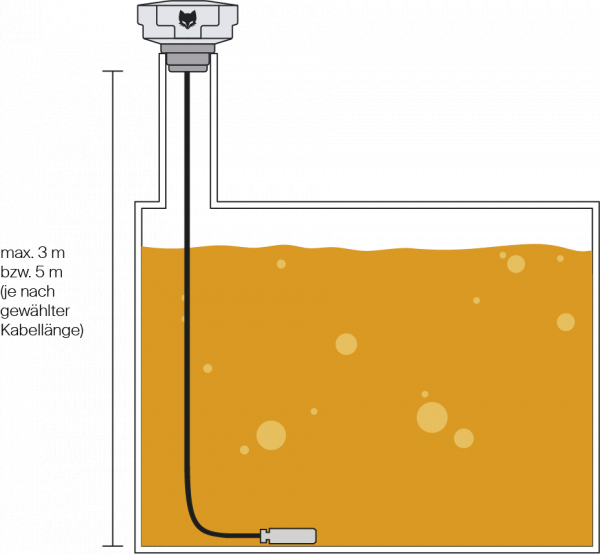 max. 3 m
bzw. 5 m
(je nach
gewählter
Kabellänge)